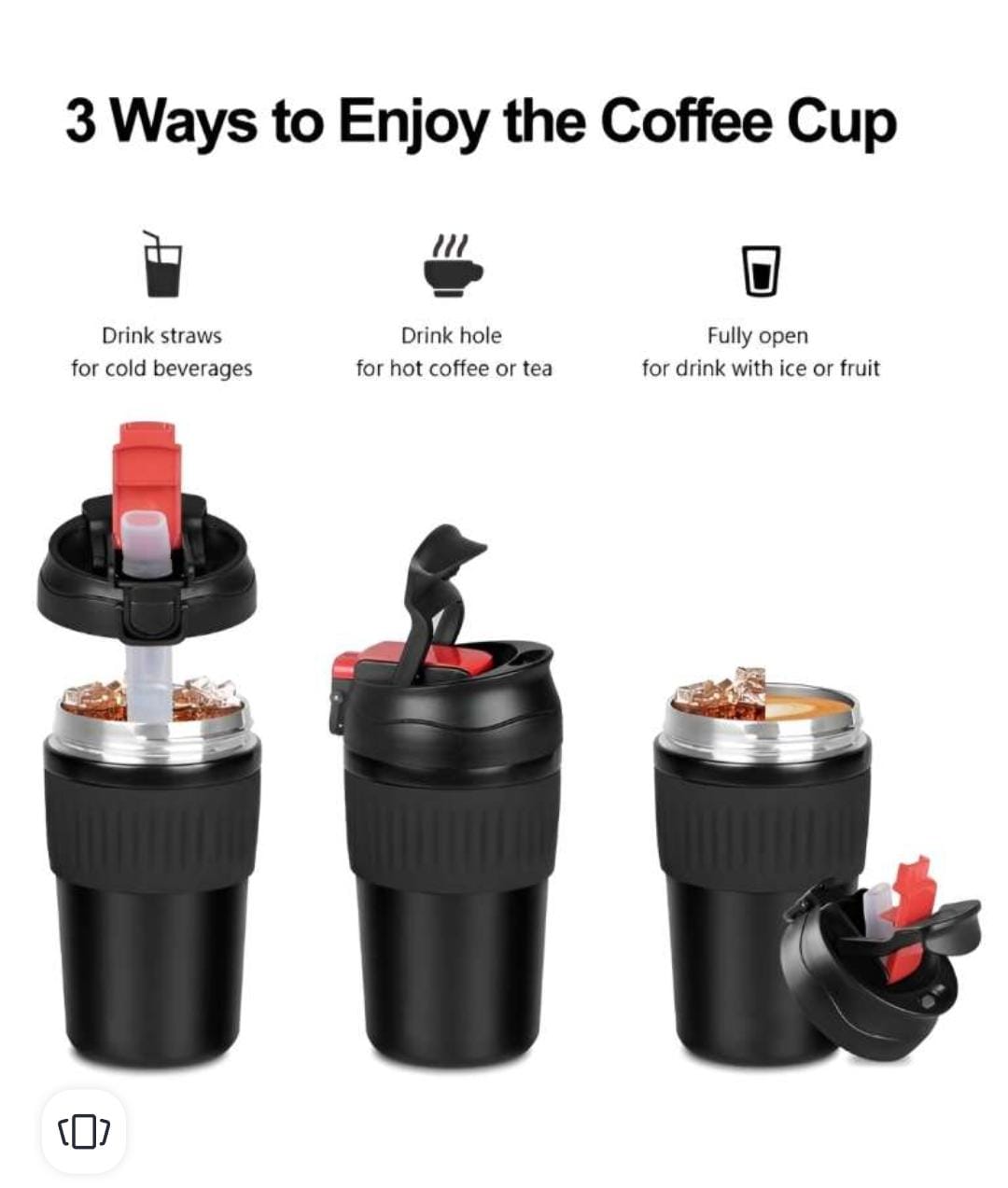 3 Ways to Enjoy the Coffee Cup

Drink straws
for cold beverages

Drink hole
for hot coffee or tea

Fully open
for drink with ice or fruit